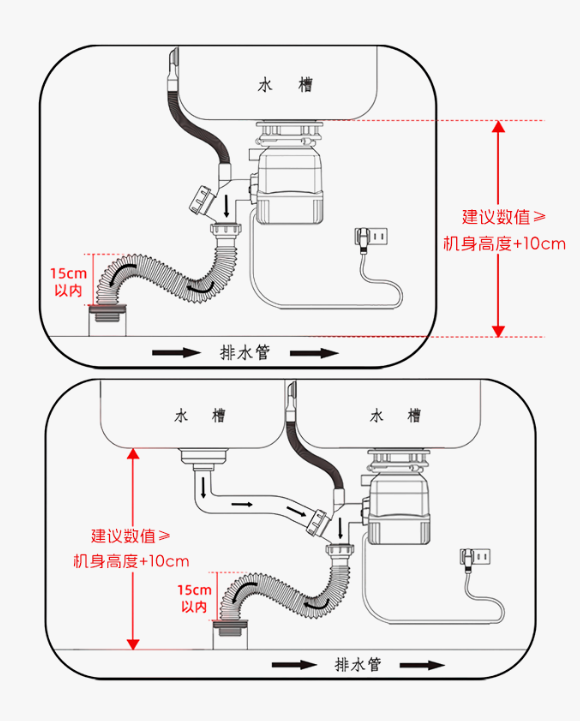 水　槽

建议数值≥
机身高度+10cm

15cm
以内

排水管

水　槽

水　槽

建议数值≥
机身高度+10cm

15cm
以内

排水管