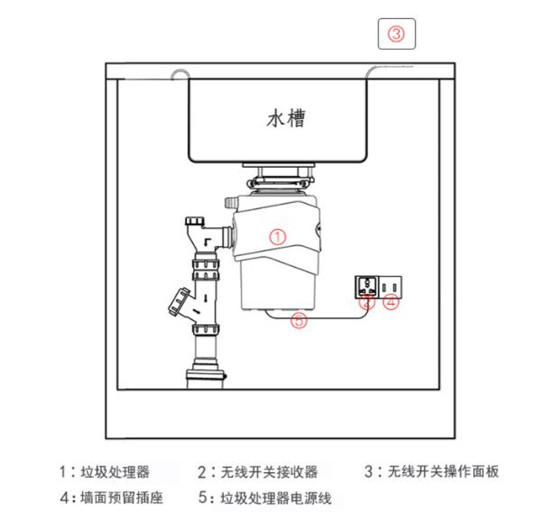 ③

水槽

①

②

④

⑤

1：垃圾处理器　2：无线开关接收器　3：无线开关操作面板

4：墙面预留插座　5：垃圾处理器电源线