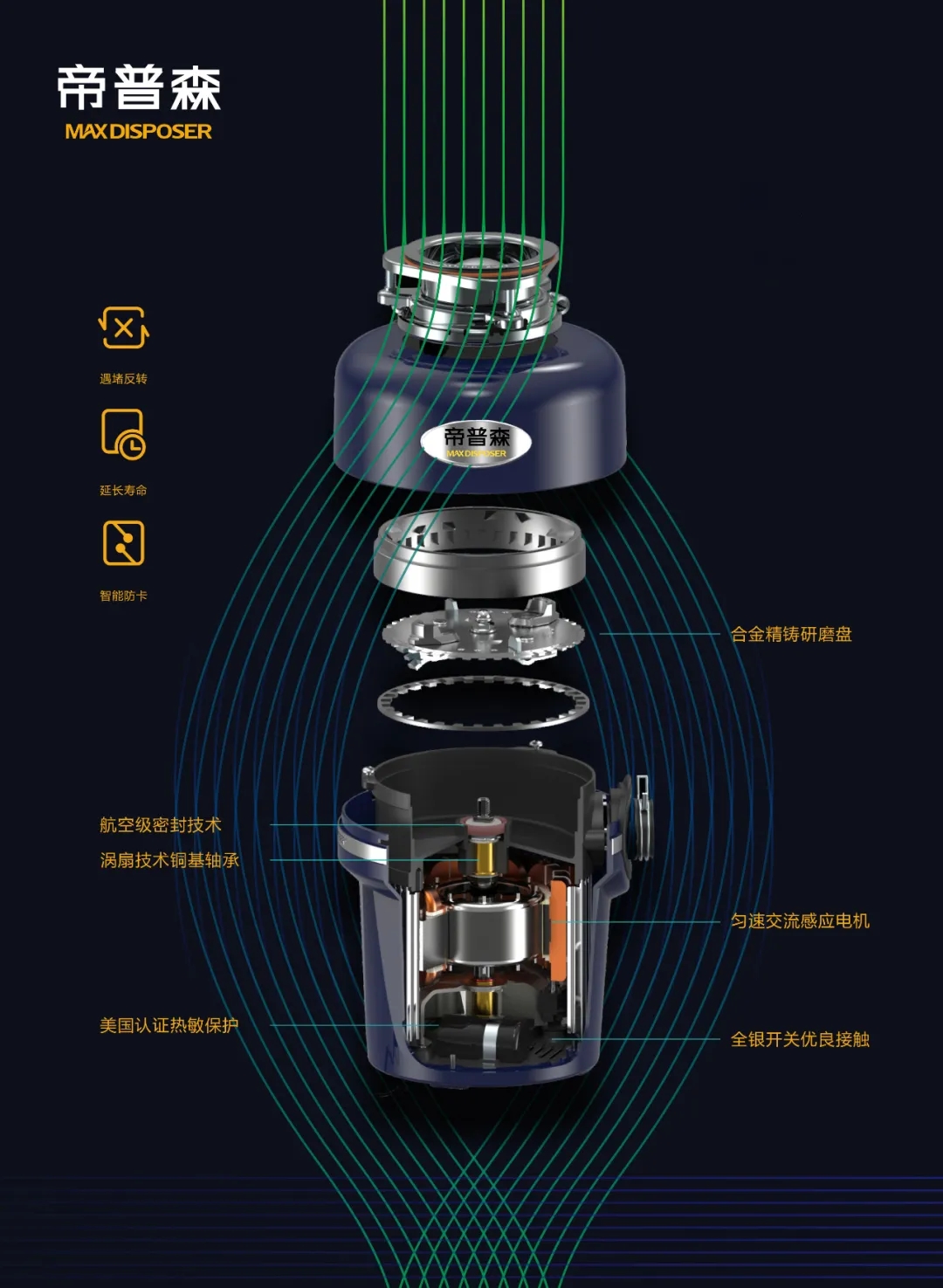 帝普森
MAX DISPOSER

遇堵反转

延长寿命

智能防卡

帝普森
MAX DISPOSER

合金精铸研磨盘

航空级密封技术

涡扇技术铜基轴承

匀速交流感应电机

美国认证热敏保护

全银开关优良接触